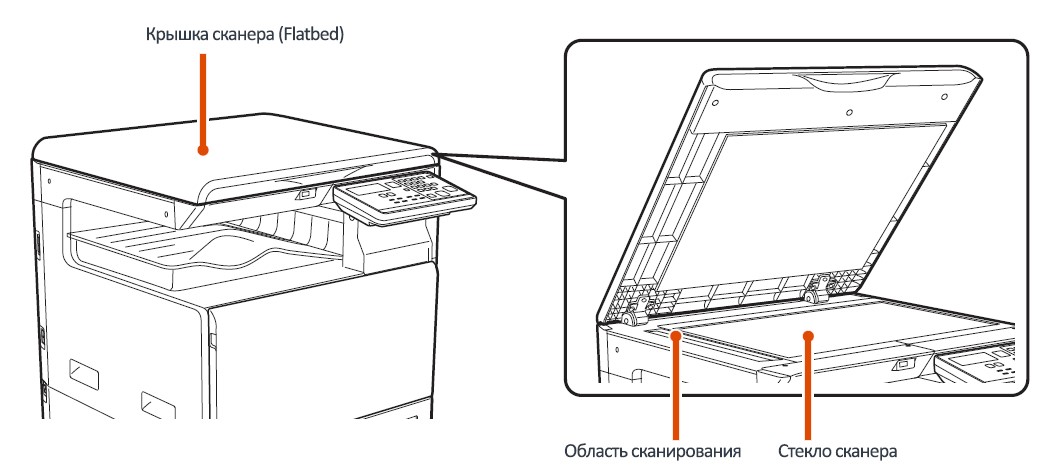 Крышка сканера (Flatbed)

Область сканирования

Стекло сканера