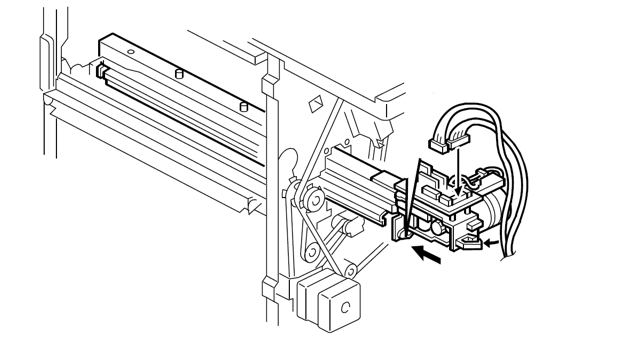 C